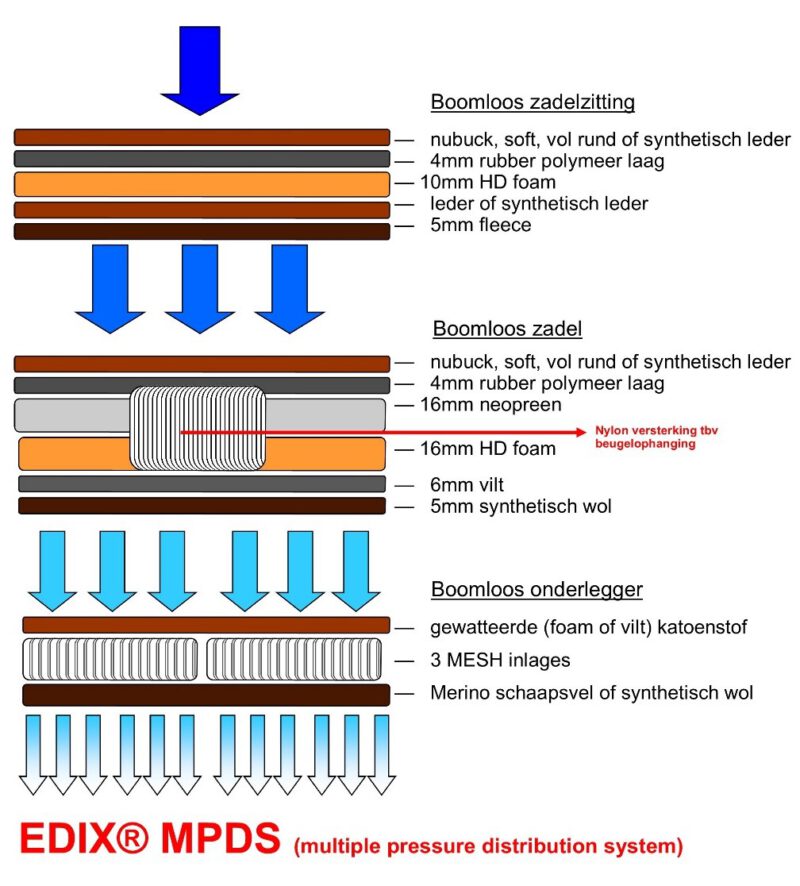 Boomloos zadelzitting

— nubuck, soft, vol rund of synthetisch leder
— 4mm rubber polymeer laag
— 10mm HD foam
— leder of synthetisch leder
— 5mm fleece

Boomloos zadel

— nubuck, soft, vol rund of synthetisch leder
— 4mm rubber polymeer laag
— 16mm neopreen
Nylon versterking tbv beugelophanging
— 16mm HD foam
— 6mm vilt
— 5mm synthetisch wol

Boomloos onderlegger

— gewatteerde (foam of vilt) katoenstof
— 3 MESH inlages
— Merino schaapsvel of synthetisch wol

EDIX® MPDS (multiple pressure distribution system)